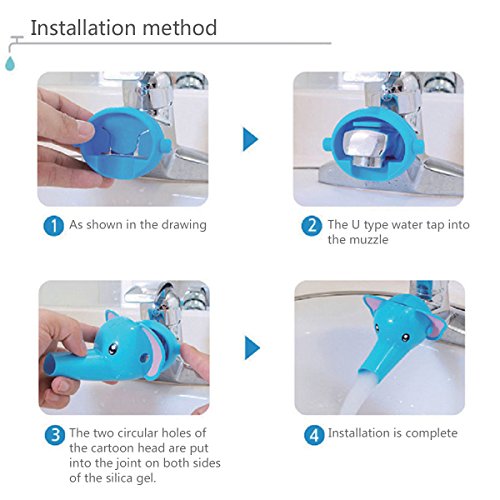 Installation method

1 As shown in the drawing

2 The U type water tap into the muzzle

3 The two circular holes of the cartoon head are put into the joint on both sides of the silica gel.

4 Installation is complete