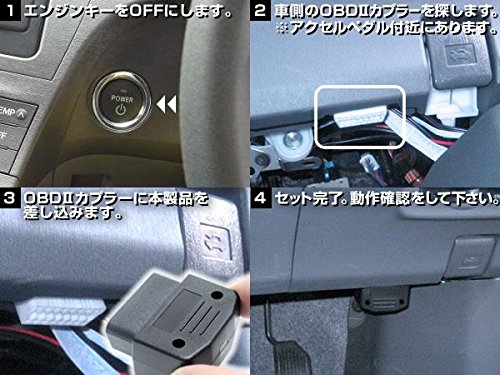 1 エンジンキーをOFFにします。

POWER

EMP

FF

2 車側のOBDⅡカプラーを探します。
※アクセルペダル付近にあります。

3 OBDⅡカプラーに本製品を差し込みます。

4 セット完了。動作確認をして下さい。