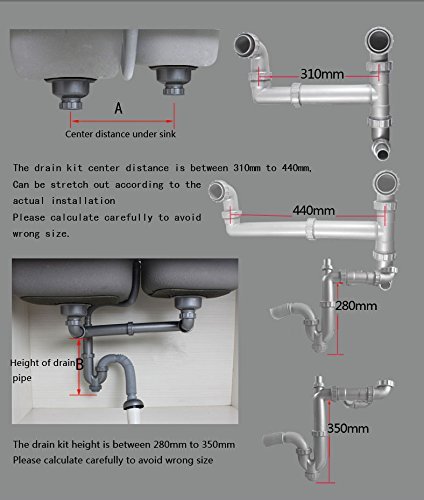 A

Center distance under sink

310mm

The drain kit center distance is between 310mm to 440mm, Can be stretch out according to the actual installation

Please calculate carefully to avoid wrong size.

440mm

280mm

Height of drain pipe

B

350mm

The drain kit height is between 280mm to 350mm

Please calculate carefully to avoid wrong size