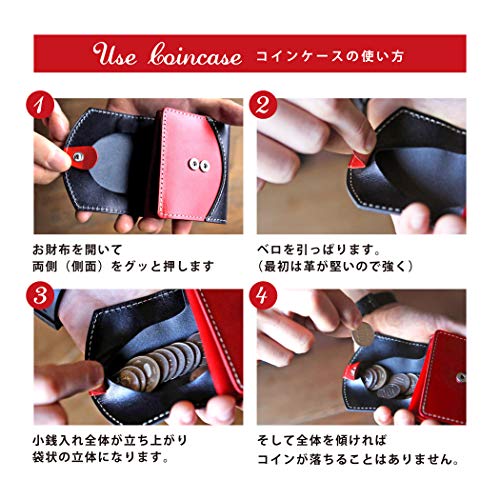 Use Coincase コインケースの使い方

1

お財布を開いて
両側（側面）をグッと押します

2

ベロを引っぱります。
（最初は革が堅いので強く）

3

小銭入れ全体が立ち上がり
袋状の立体になります。

4

そして全体を傾ければ
コインが落ちることはありません。