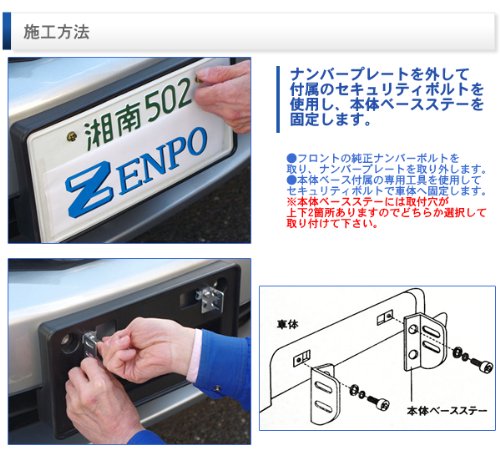 施工方法

湘南502

ZENPO

ナンバープレートを外して付属のセキュリティボルトを使用し、本体ベースステーを固定します。

●フロントの純正ナンバーボルトを取り、ナンバープレートを取り外します。
●本体ベース付属の専用工具を使用してセキュリティボルトで車体へ固定します。
※本体ベースステーには取付穴が上下2箇所ありますのでどちらか選択して取り付けて下さい。

車体

本体ベースステー