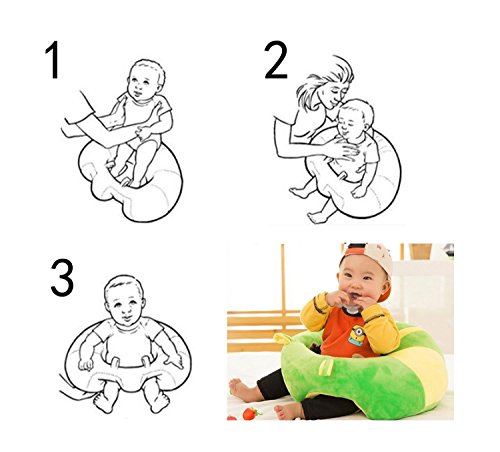 1

2

3