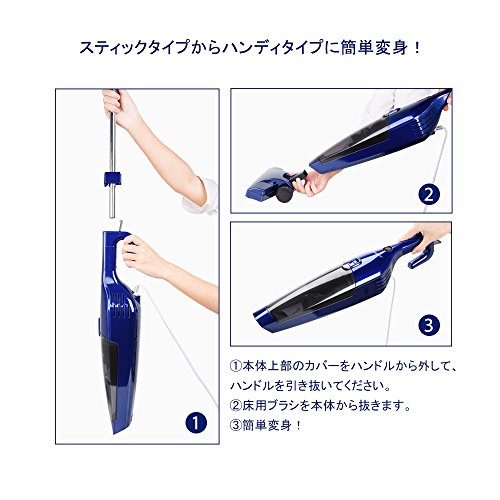 スティックタイプからハンディタイプに簡単変身！

1

2

3

①本体上部のカバーをハンドルから外して、ハンドルを引き抜いてください。
②床用ブラシを本体から抜きます。
③簡単変身！