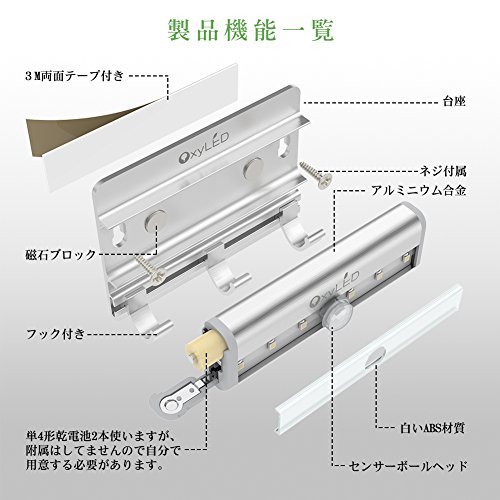 製品機能一覧

3M両面テープ付き

台座

OxyLED

ネジ付属

アルミニウム合金

磁石ブロック

OxyLED

フック付き

単4形乾電池2本使いますが、附属はしてませんので自分で用意する必要があります。

白いABS材質

センサーボールヘッド