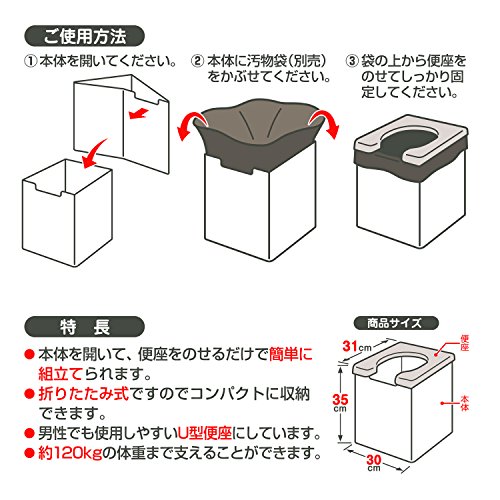 ご使用方法

① 本体を開いてください。

② 本体に汚物袋(別売)をかぶせてください。

③ 袋の上から便座をのせてしっかり固定してください。

特 長

● 本体を開いて、便座をのせるだけで簡単に組立てられます。
● 折りたたみ式ですのでコンパクトに収納できます。
● 男性でも使用しやすいU型便座にしています。
● 約120kgの体重まで支えることができます。

商品サイズ

31cm

便座

35cm

本体

30cm