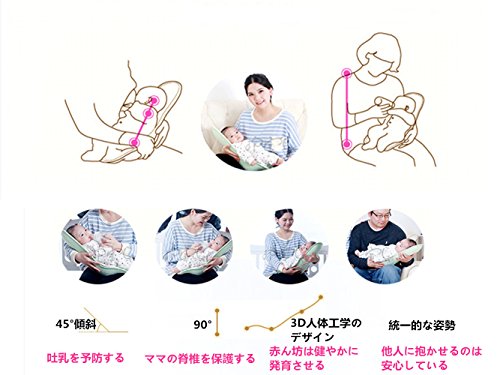 45°傾斜

吐乳を予防する

90°

ママの脊椎を保護する

3D人体工学のデザイン

赤ん坊は健やかに発育させる

統一的な姿勢

他人に抱かせるのは安心している