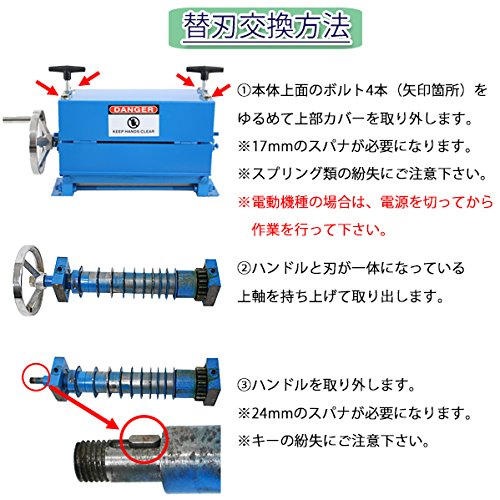 替刃交換方法

DANGER
KEEP HANDS CLEAR

①本体上面のボルト4本（矢印箇所）をゆるめて上部カバーを取り外します。
※17mmのスパナが必要になります。
※スプリング類の紛失にご注意下さい。
※電動機種の場合は、電源を切ってから作業を行って下さい。

②ハンドルと刃が一体になっている上軸を持ち上げて取り出します。

③ハンドルを取り外します。
※24mmのスパナが必要になります。
※キーの紛失にご注意下さい。