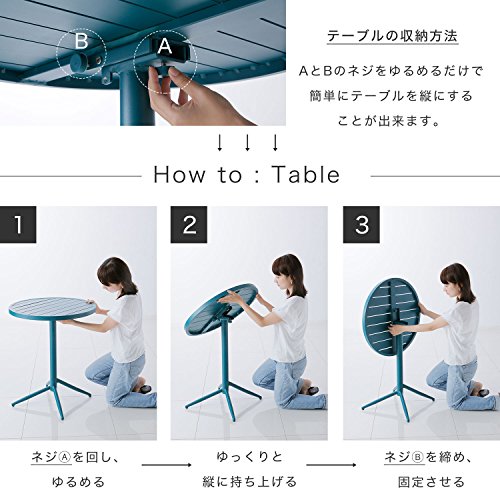 B
A

テーブルの収納方法

AとBのネジをゆるめるだけで簡単にテーブルを縦にすることが出来ます。

↓ ↓ ↓

How to : Table

1

2

3

ネジⒶを回し、ゆるめる

ゆっくりと縦に持ち上げる

ネジⒷを締め、固定させる