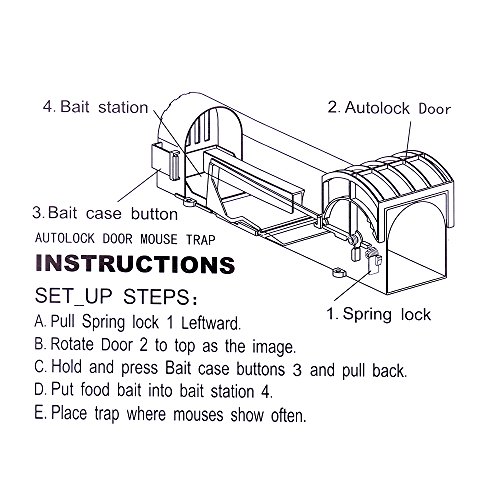 4. Bait station

2. Autolock Door

3. Bait case button

1. Spring lock

AUTOLOCK DOOR MOUSE TRAP

INSTRUCTIONS

SET_UP STEPS:

A. Pull Spring lock 1 Leftward.

B. Rotate Door 2 to top as the image.

C. Hold and press Bait case buttons 3 and pull back.

D. Put food bait into bait station 4.

E. Place trap where mouses show often.