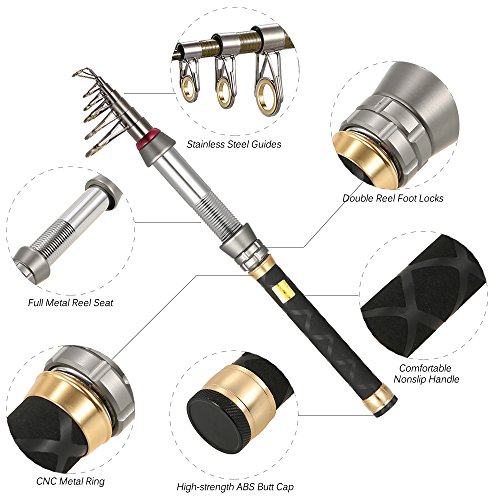 Stainless Steel Guides

Double Reel Foot Locks

Full Metal Reel Seat

Comfortable Nonslip Handle

CNC Metal Ring

High-strength ABS Butt Cap