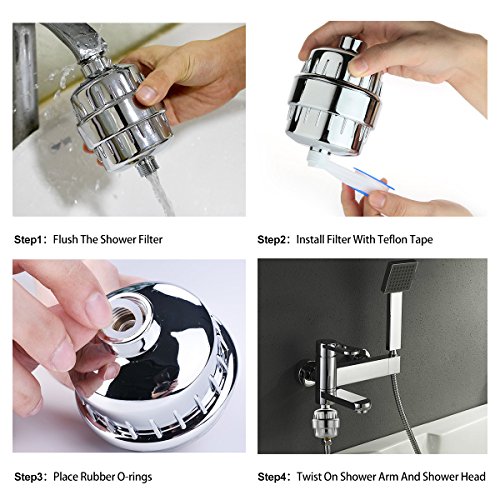 Step1: Flush The Shower Filter

Step2: Install Filter With Teflon Tape

Step3: Place Rubber O-rings

Step4: Twist On Shower Arm And Shower Head