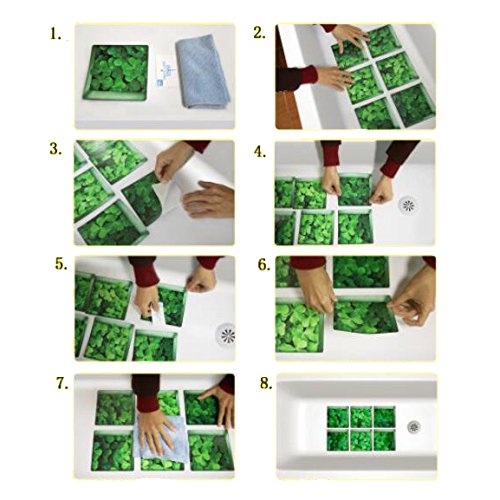 1.

2.

3.

4.

5.

6.

7.

8.