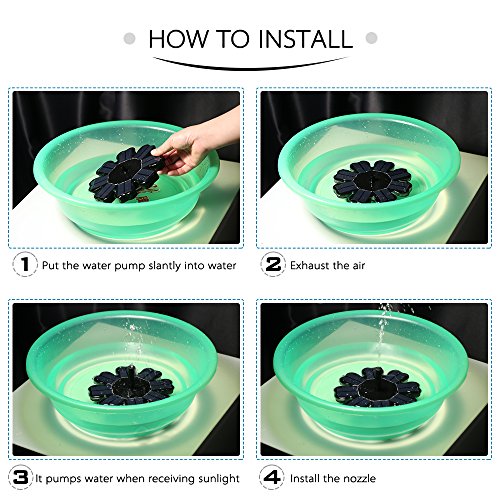 HOW TO INSTALL

1 Put the water pump slantly into water

2 Exhaust the air

3 It pumps water when receiving sunlight

4 Install the nozzle