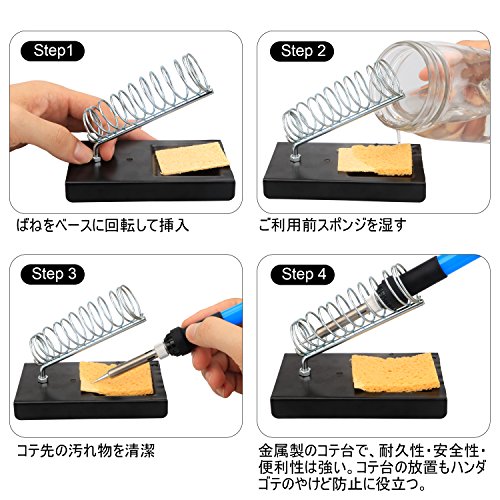 Step1

ばねをベースに回転して挿入

Step 2

ご利用前スポンジを湿す

Step 3

コテ先の汚れ物を清潔

Step 4

金属製のコテ台で、耐久性・安全性・便利性は強い。コテ台の放置もハンダゴテのやけど防止に役立つ。