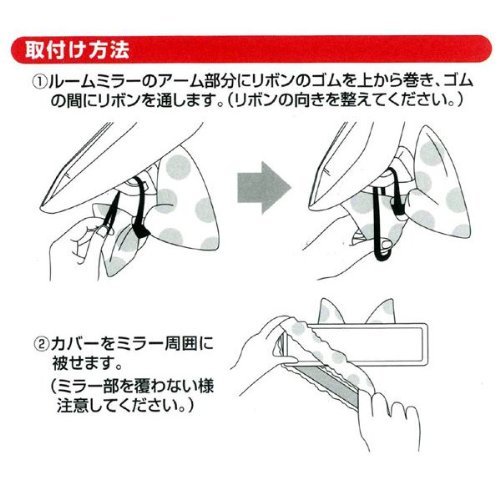 取付け方法

①ルームミラーのアーム部分にリボンのゴムを上から巻き、ゴムの間にリボンを通します。(リボンの向きを整えてください。)

②カバーをミラー周囲に被せます。
(ミラー部を覆わない様注意してください。)