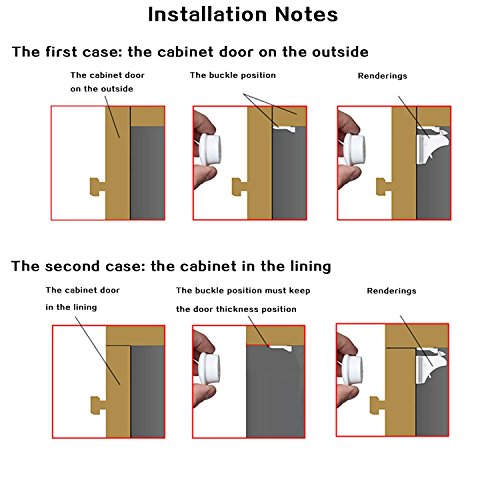 Installation Notes

The first case: the cabinet door on the outside

The cabinet door on the outside

The buckle position

Renderings

The second case: the cabinet in the lining

The cabinet door in the lining

The buckle position must keep the door thickness position

Renderings