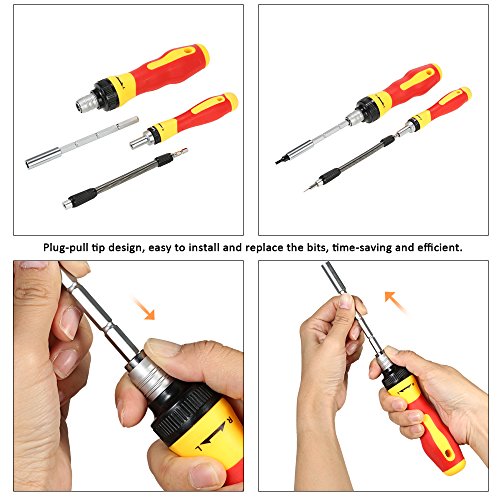 Plug-pull tip design, easy to install and replace the bits, time-saving and efficient.

R
L