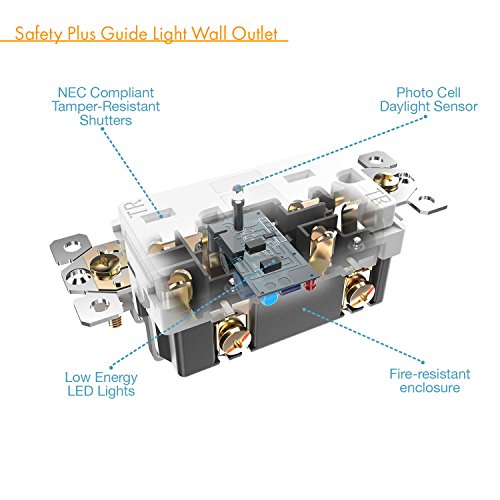 Safety Plus Guide Light Wall Outlet

NEC Compliant Tamper-Resistant Shutters

Photo Cell Daylight Sensor

TR

TR

Low Energy LED Lights

Fire-resistant enclosure