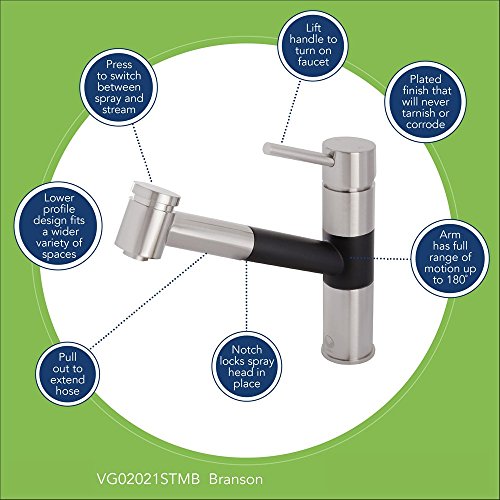 Press to switch between spray and stream

Lift handle to turn on faucet

Plated finish that will never tarnish or corrode

Lower profile design fits a wider variety of spaces

Arm has full range of motion up to 180°

Pull out to extend hose

Notch locks spray head in place

VG02021STMB Branson