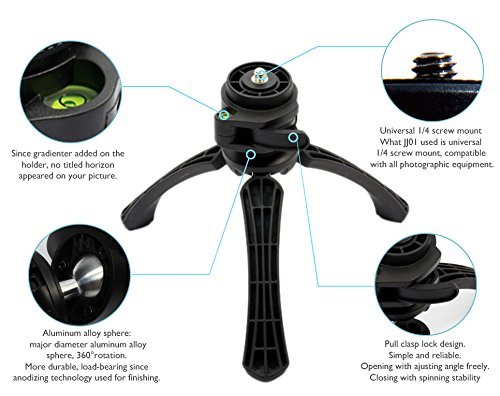 Since gradienter added on the holder, no titled horizon appeared on your picture.

Universal 1/4 screw mount
What JJ01 used is universal 1/4 screw mount, compatible with all photographic equipment.

Aluminum alloy sphere:
major diameter aluminum alloy sphere, 360°rotation.
More durable, load-bearing since anodizing technology used for finishing.

Pull clasp lock design.
Simple and reliable.
Opening with ajusting angle freely.
Closing with spinning stability