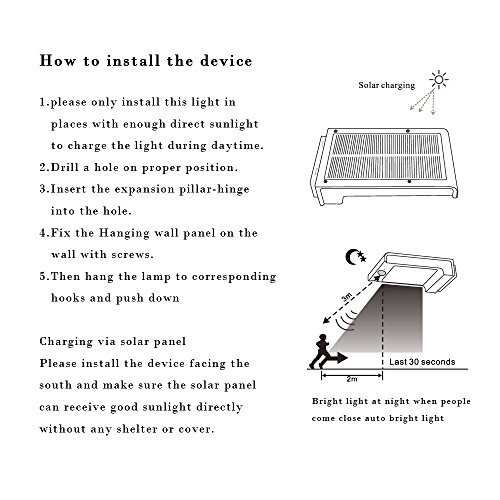 How to install the device

1.please only install this light in places with enough direct sunlight to charge the light during daytime.
2.Drill a hole on proper position.
3.Insert the expansion pillar-hinge into the hole.
4.Fix the Hanging wall panel on the wall with screws.
5.Then hang the lamp to corresponding hooks and push down

Charging via solar panel
Please install the device facing the south and make sure the solar panel can receive good sunlight directly without any shelter or cover.

Solar charging

3m

Last 30 seconds

2m

Bright light at night when people come close auto bright light