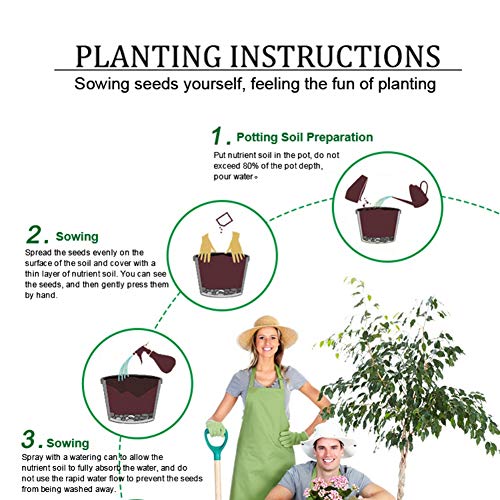 PLANTING INSTRUCTIONS

Sowing seeds yourself, feeling the fun of planting

1. Potting Soil Preparation

Put nutrient soil in the pot, do not exceed 80% of the pot depth, pour water。

2. Sowing

Spread the seeds evenly on the surface of the soil and cover with a thin layer of nutrient soil. You can see the seeds, and then gently press them by hand.

3. Sowing

Spray with a watering can to allow the nutrient soil to fully absorb the water, and do not use the rapid water flow to prevent the seeds from being washed away.