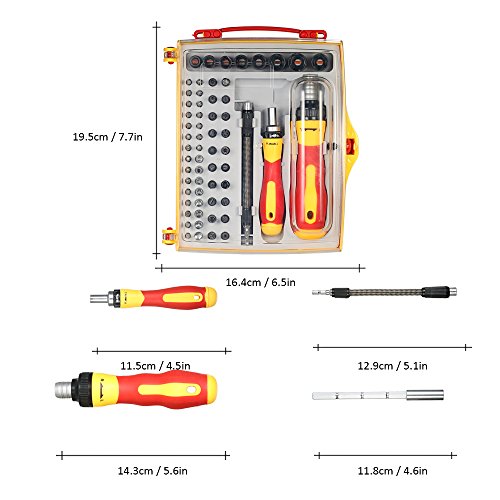 19.5cm / 7.7in

16.4cm / 6.5in

11.5cm / 4.5in

12.9cm / 5.1in

14.3cm / 5.6in

11.8cm / 4.6in