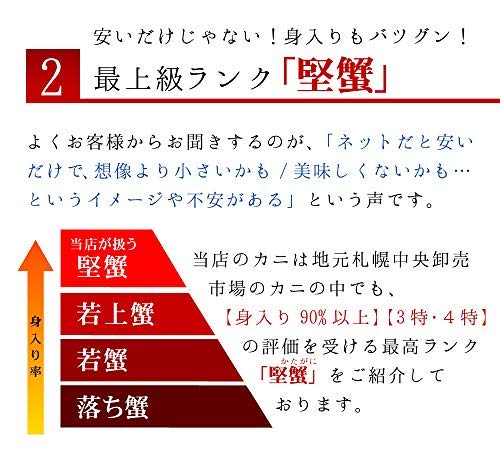 安いだけじゃない！身入りもバツグン！

2 最上級ランク「堅蟹」

よくお客様からお聞きするのが、「ネットだと安いだけで、想像より小さいかも／美味しくないかも…というイメージや不安がある」という声です。

身入り率

当店が扱う
堅蟹

若上蟹

若蟹

落ち蟹

当店のカニは地元札幌中央卸売市場のカニの中でも、【身入り90%以上】【3特・4特】の評価を受ける最高ランク「堅蟹」をご紹介しております。

かたがに