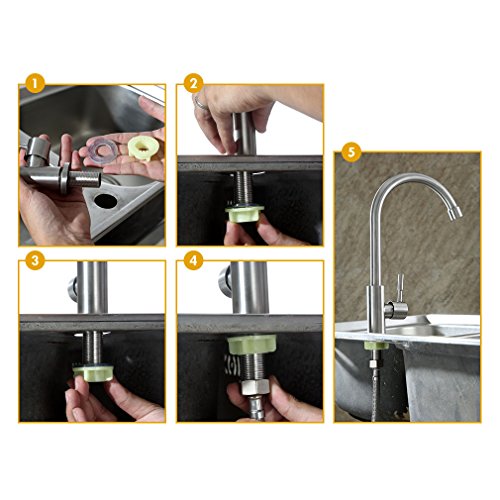 1

2

3

4

5