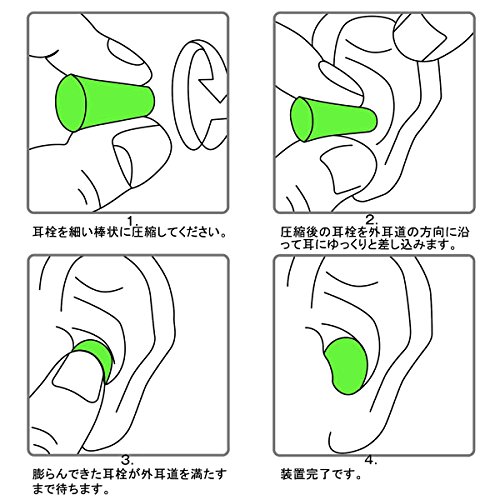 1.
耳栓を細い棒状に圧縮してください。

2.
圧縮後の耳栓を外耳道の方向に沿って耳にゆっくりと差し込みます。

3.
膨らんできた耳栓が外耳道を満たすまで待ちます。

4.
装置完了です。