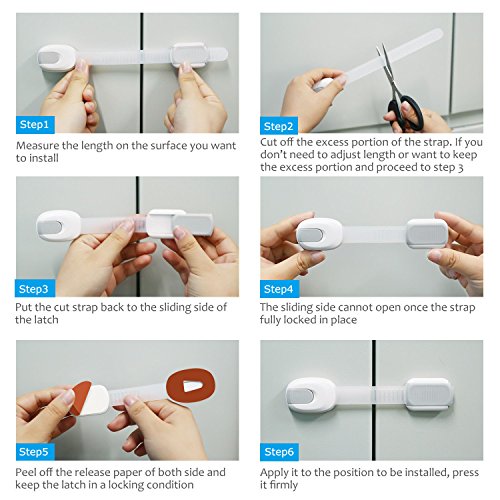 Step1

Measure the length on the surface you want to install

Step2

Cut off the excess portion of the strap. If you don't need to adjust length or want to keep the excess portion and proceed to step 3

Step3

Put the cut strap back to the sliding side of the latch

Step4

The sliding side cannot open once the strap fully locked in place

Step5

Peel off the release paper of both side and keep the latch in a locking condition

Step6

Apply it to the position to be installed, press it firmly