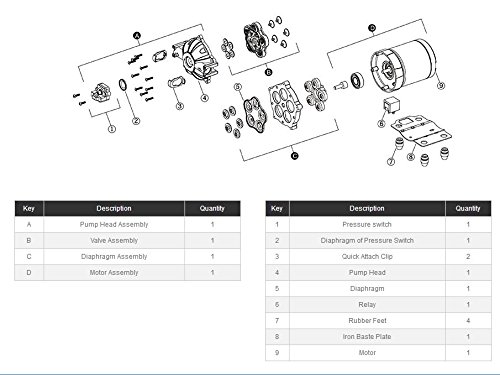 A
B
C
D
1
2
3
4
5
6
7
8
9

| Key | Description | Quantity |
|---|---|---|
| A | Pump Head Assembly | 1 |
| B | Valve Assembly | 1 |
| C | Diaphragm Assembly | 1 |
| D | Motor Assembly | 1 |

| Key | Description | Quantity |
|---|---|---|
| 1 | Pressure switch | 1 |
| 2 | Diaphragm of Pressure Switch | 1 |
| 3 | Quick Attach Clip | 2 |
| 4 | Pump Head | 1 |
| 5 | Diaphragm | 1 |
| 6 | Relay | 1 |
| 7 | Rubber Feet | 4 |
| 8 | Iron Baste Plate | 1 |
| 9 | Motor | 1 |