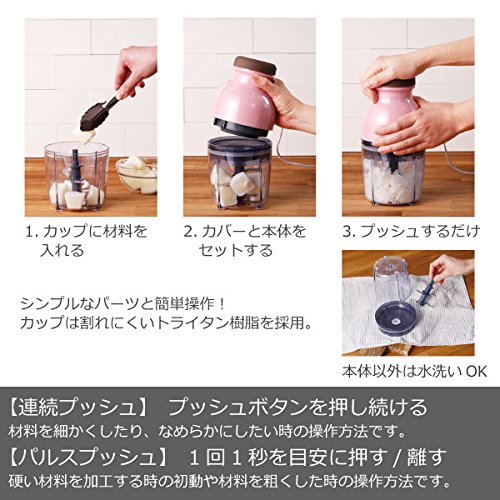 1. カップに材料を入れる

2. カバーと本体をセットする

3. プッシュするだけ

シンプルなパーツと簡単操作！
カップは割れにくいトライタン樹脂を採用。

本体以外は水洗い OK

【連続プッシュ】 プッシュボタンを押し続ける
材料を細かくしたり、なめらかにしたい時の操作方法です。

【パルスプッシュ】 1回1秒を目安に押す / 離す
硬い材料を加工する時の初動や材料を粗くした時の操作方法です。