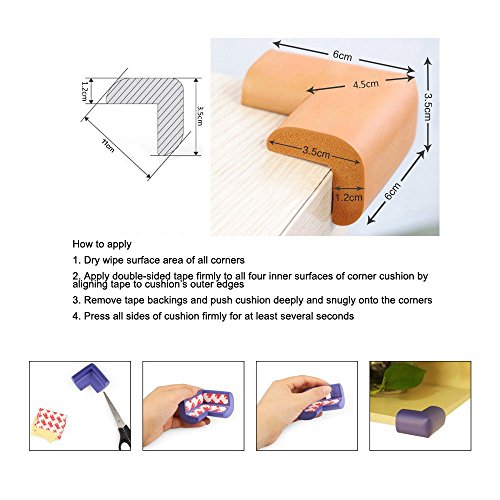 1.2cm
3.5cm
11cm

6cm
4.5cm
3.5cm
3.5cm
1.2cm
6cm

How to apply

1. Dry wipe surface area of all corners

2. Apply double-sided tape firmly to all four inner surfaces of corner cushion by aligning tape to cushion's outer edges

3. Remove tape backings and push cushion deeply and snugly onto the corners

4. Press all sides of cushion firmly for at least several seconds