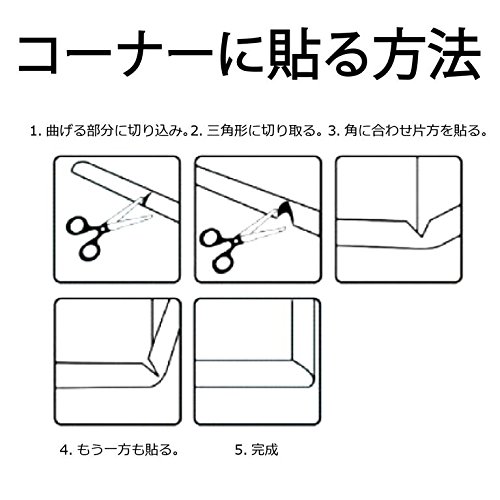 コーナーに貼る方法

1. 曲げる部分に切り込み。2. 三角形に切り取る。3. 角に合わせ片方を貼る。

4. もう一方も貼る。

5. 完成