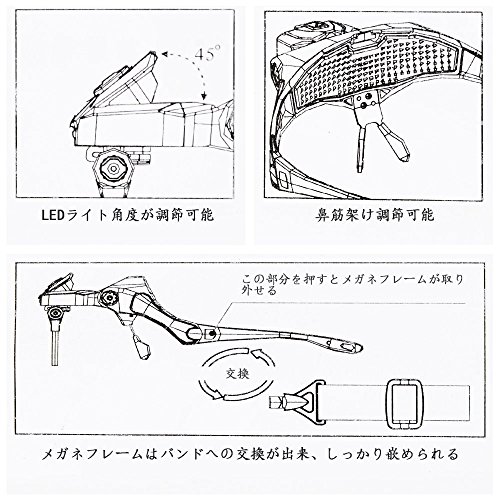 45°

LEDライト角度が調節可能

鼻筋架け調節可能

この部分を押すとメガネフレームが取り外せる

交換

メガネフレームはバンドへの交換が出来、しっかり嵌められる