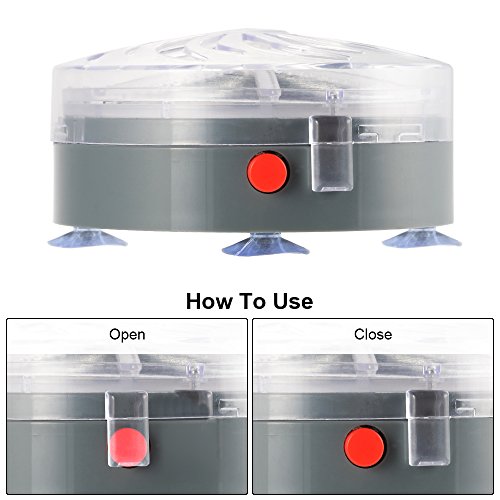 How To Use

Open

Close