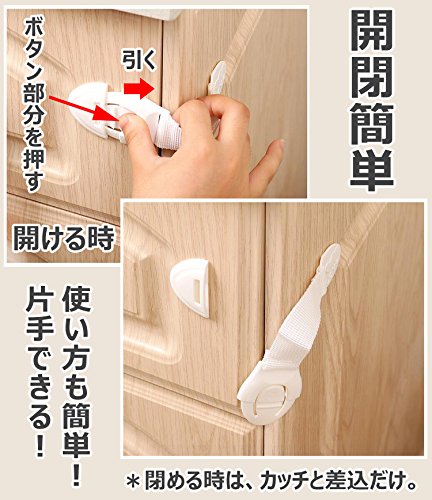 開閉簡単

ボタン部分を押す

引く

開ける時

使い方も簡単！

片手できる！

＊閉める時は、カッチと差込だけ。