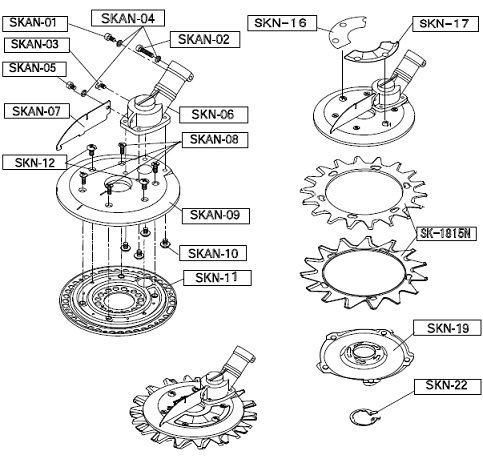 SKAN-01
SKAN-04
SKAN-02
SKAN-03
SKAN-05
SKAN-07
SKN-06
SKAN-08
SKN-12
SKAN-09
SKAN-10
SKN-11
SKN-16
SKN-17
SK-1815N
SKN-19
SKN-22