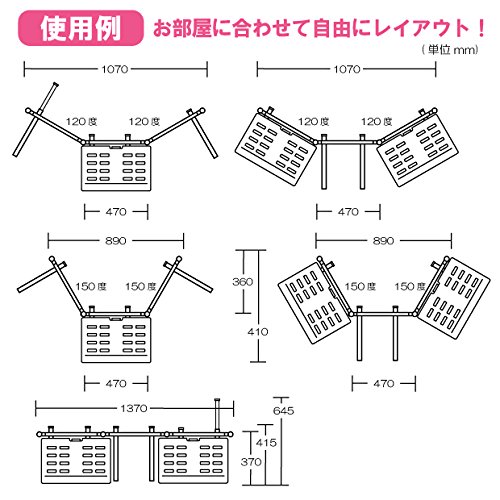 使用例 お部屋に合わせて自由にレイアウト！

（単位 mm）

1070

120度 120度

470

1070

120度 120度

470

890

150度 150度

470

360

410

890

150度 150度

470

1370

645

415

370