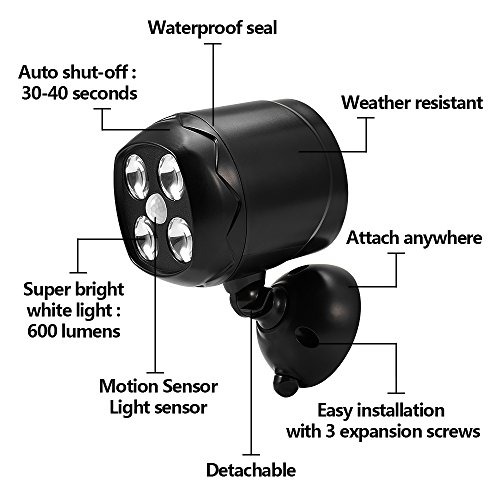 Waterproof seal

Auto shut-off : 30-40 seconds

Weather resistant

Attach anywhere

Super bright white light : 600 lumens

Motion Sensor
Light sensor

Easy installation with 3 expansion screws

Detachable