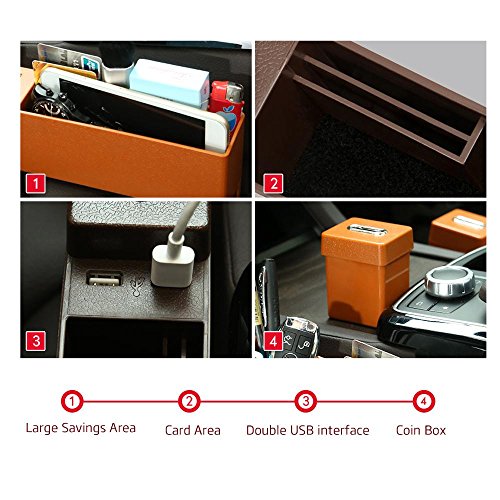 1

2

3

4

1 Large Savings Area

2 Card Area

3 Double USB interface

4 Coin Box