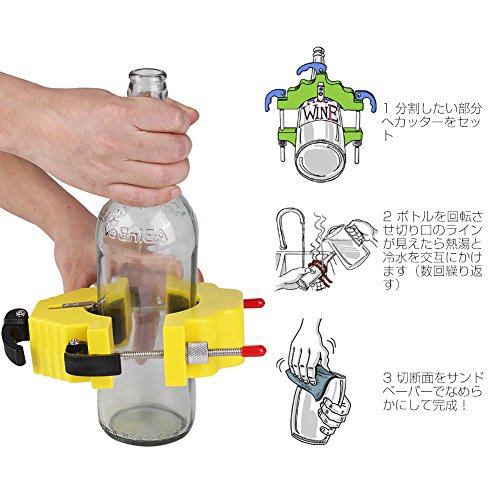 WINE

1 分割したい部分へカッターをセット

2 ボトルを回転させ切り口のラインが見えたら熱湯と冷水を交互にかけます（数回繰り返す）

3 切断面をサンドペーパーでなめらかにして完成！