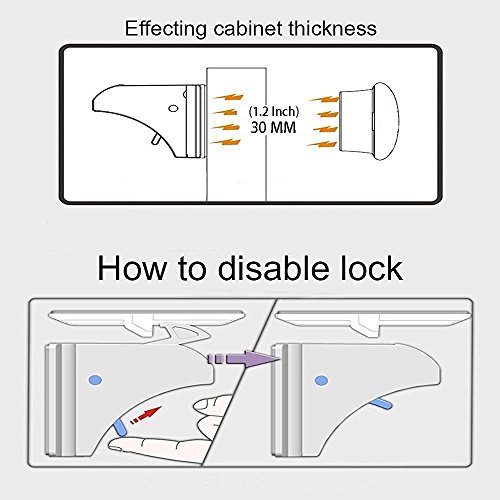 Effecting cabinet thickness

(1.2 Inch)
30 MM

How to disable lock