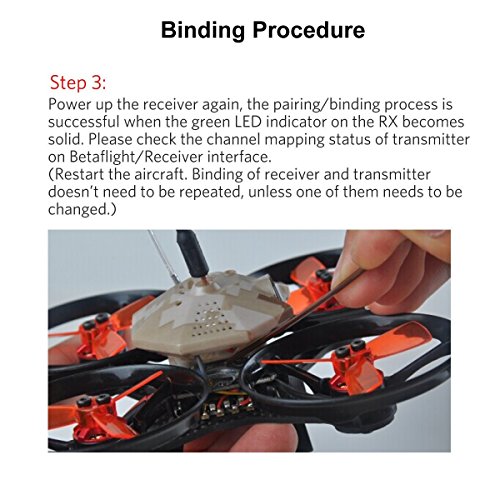 Binding Procedure

Step 3:
Power up the receiver again, the pairing/binding process is successful when the green LED indicator on the RX becomes solid. Please check the channel mapping status of transmitter on Betaflight/Receiver interface.
(Restart the aircraft. Binding of receiver and transmitter doesn't need to be repeated, unless one of them needs to be changed.)