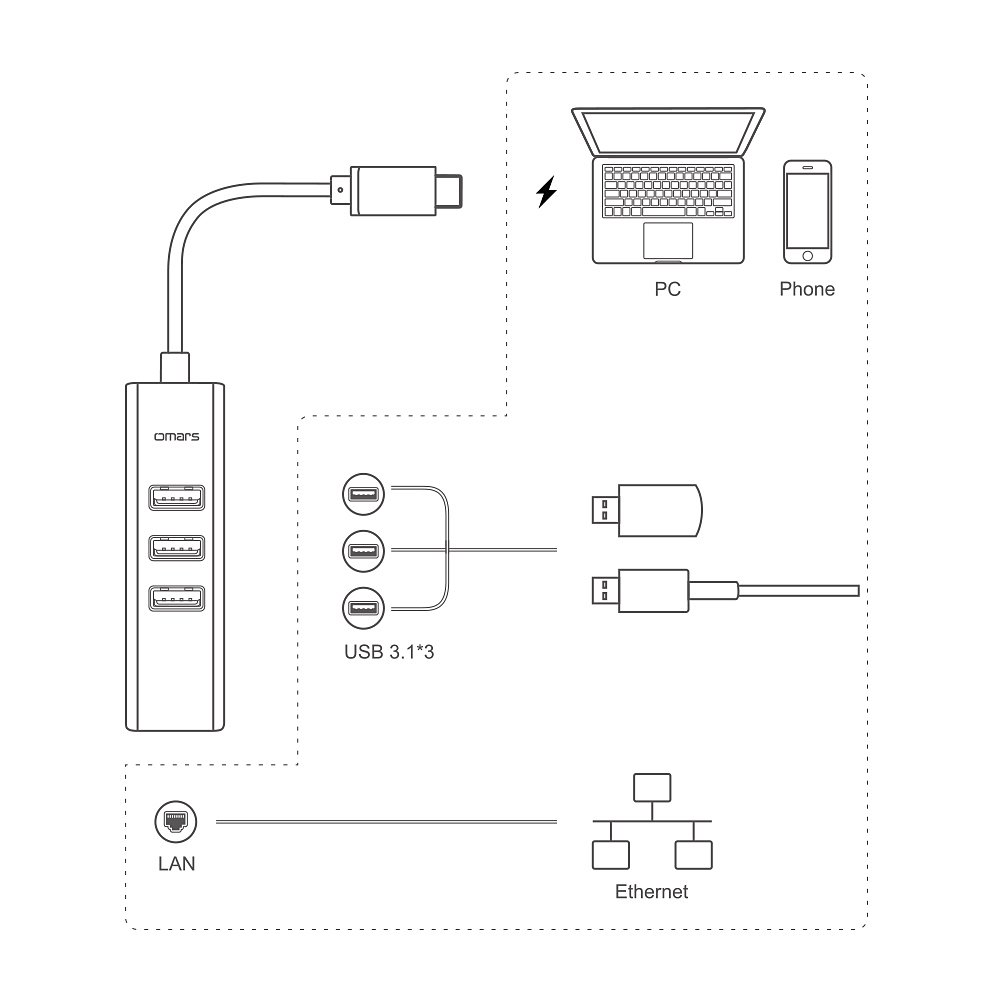 PC

Phone

omars

USB 3.1*3

LAN

Ethernet