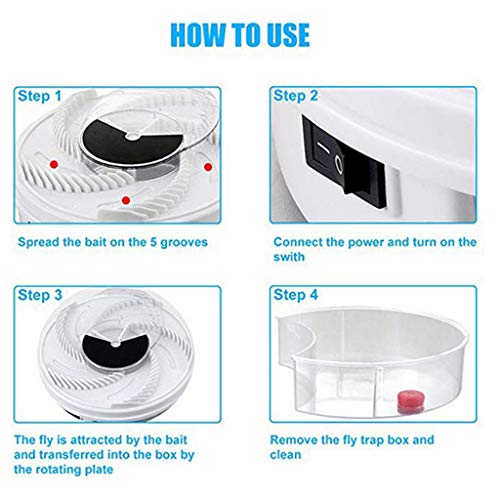 HOW TO USE

Step 1

Spread the bait on the 5 grooves

Step 2

Connect the power and turn on the swith

Step 3

The fly is attracted by the bait and transferred into the box by the rotating plate

Step 4

Remove the fly trap box and clean