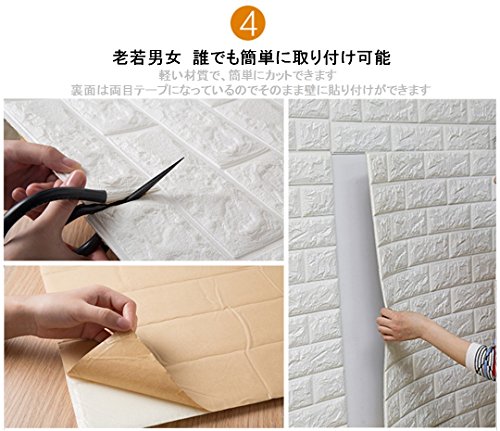 4

老若男女 誰でも簡単に取り付け可能

軽い材質で、簡単にカットできます
裏面は両目テープになっているのでそのまま壁に貼り付けができます