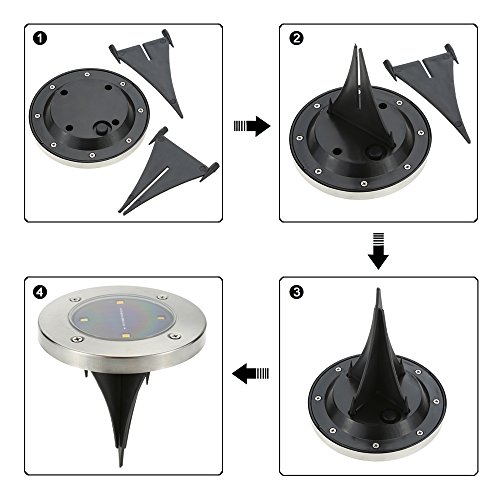 1

2

3

4