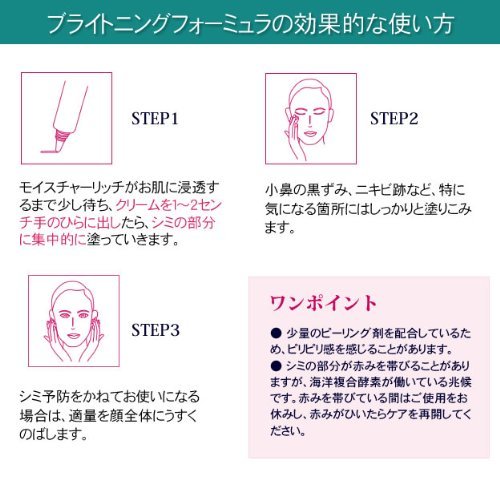 ブライトニングフォーミュラの効果的な使い方

STEP1

モイスチャーリッチがお肌に浸透するまで少し待ち、クリームを1～2センチ手のひらに出したら、シミの部分に集中的に塗っていきます。

STEP2

小鼻の黒ずみ、ニキビ跡など、特に気になる箇所にはしっかりと塗りこみます。

STEP3

シミ予防をかねてお使いになる場合は、適量を顔全体にうすくのばします。

ワンポイント

● 少量のピーリング剤を配合しているため、ピリピリ感を感じることがあります。
● シミの部分が赤みを帯びることがありますが、海洋複合酵素が働いている兆候です。赤みを帯びている間はご使用をお休みし、赤みがひいたらケアを再開してください。